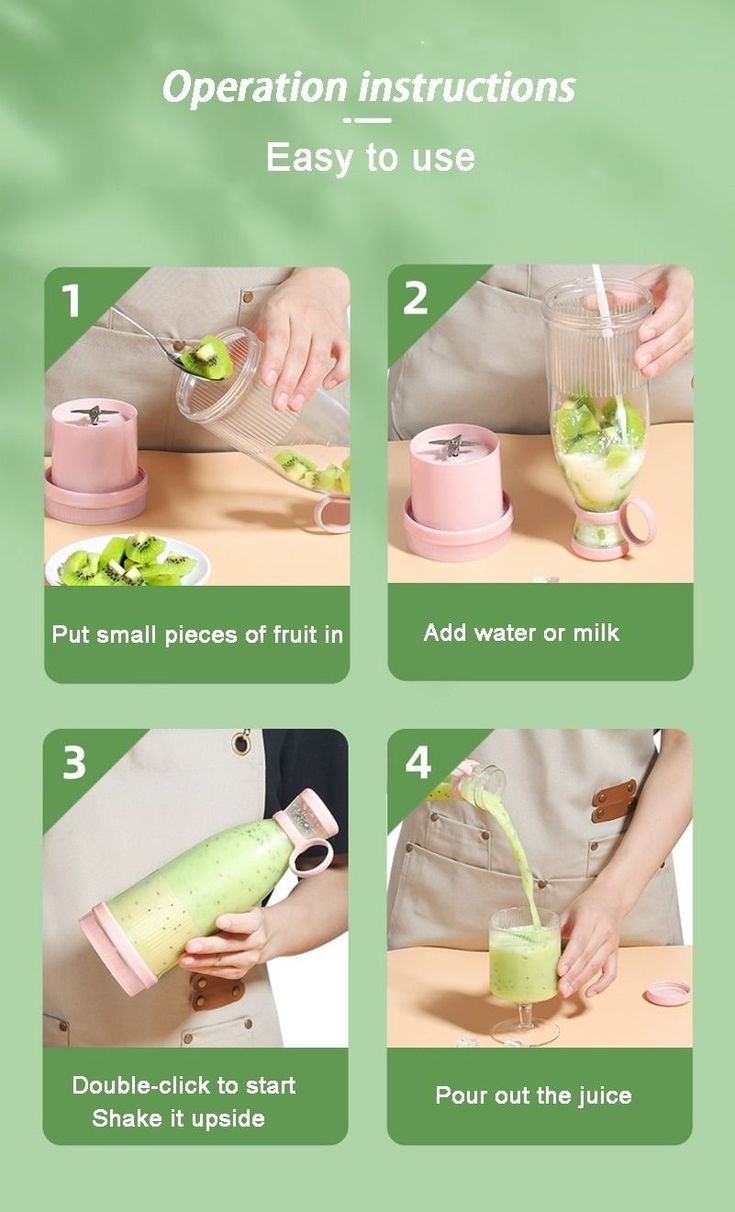 Operation instructions

Easy to use

1

Put small pieces of fruit in

2

Add water or milk

3

Double-click to start
Shake it upside

4

Pour out the juice