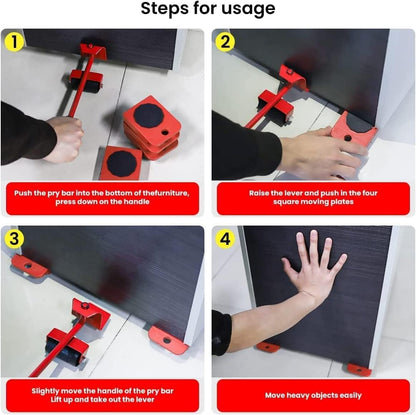 Steps for usage

1

Push the pry bar into the bottom of thefurniture, press down on the handle

2

Raise the lever and push in the four square moving plates

3

Slightly move the handle of the pry bar Lift up and take out the lever

4

Move heavy objects easily